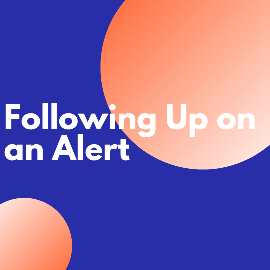 Following Up on an Alert